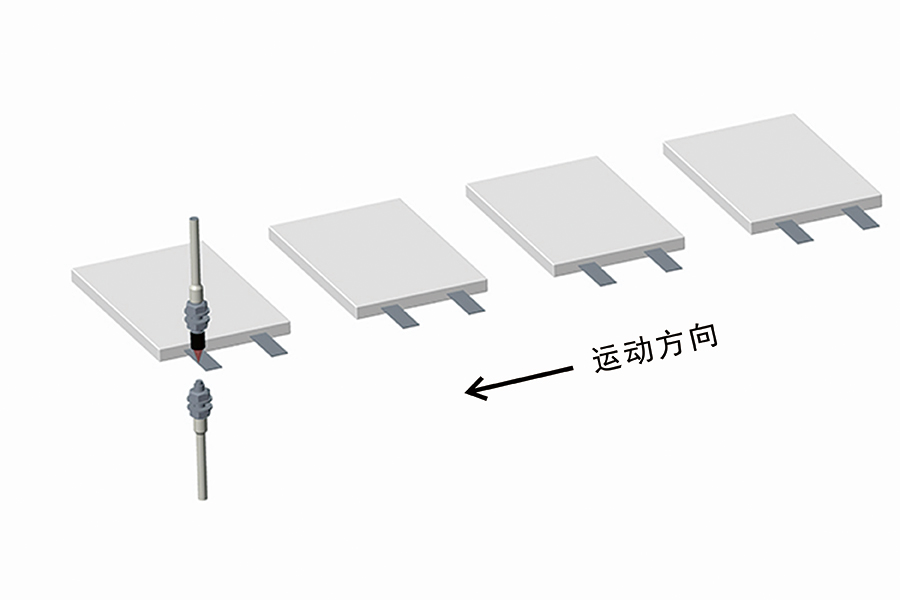 运动方向